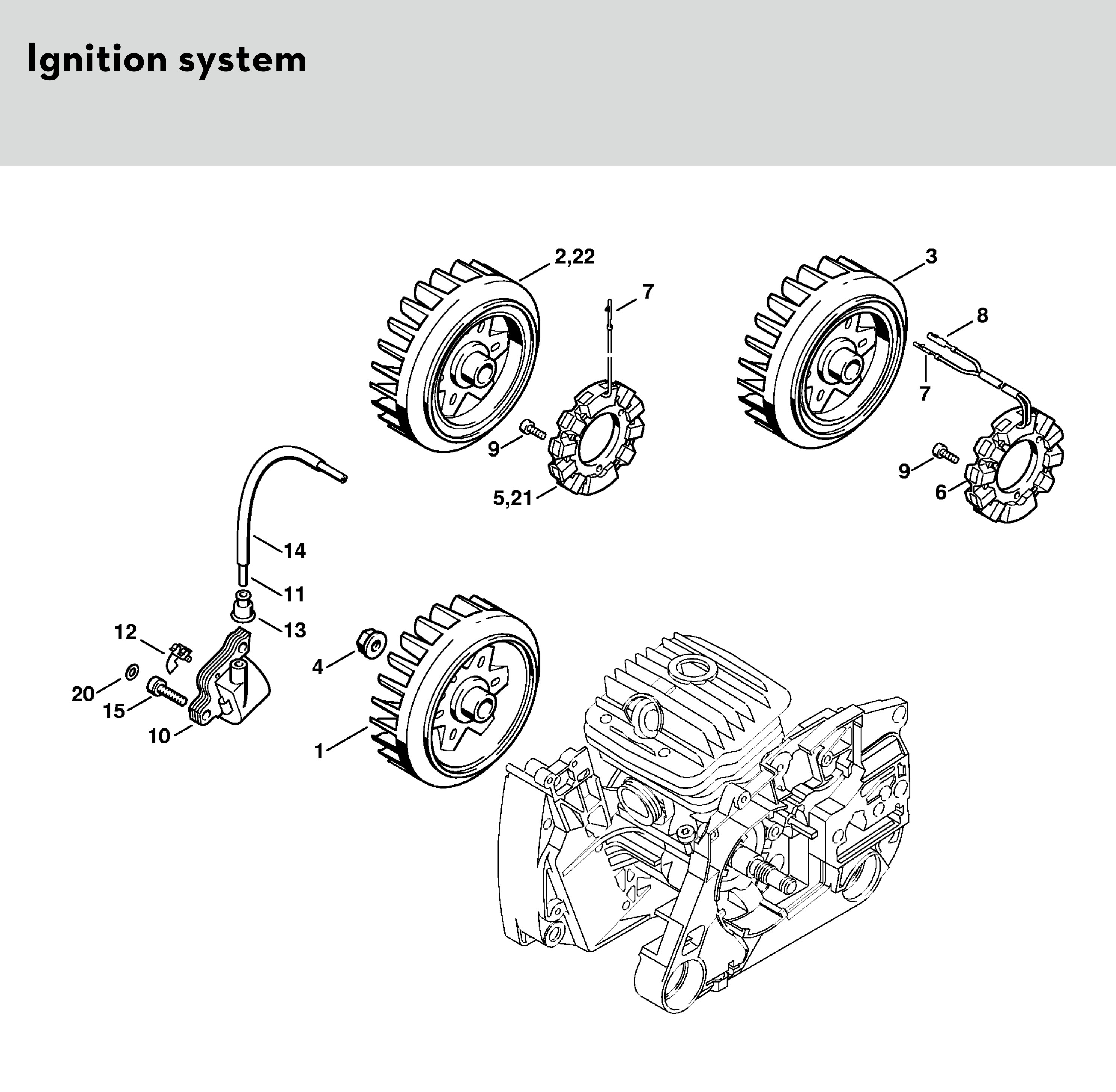 Ignition system

2,22

7

3

8

7

9

5,21

9

6

14

11

13

12

4

20

15

10

1